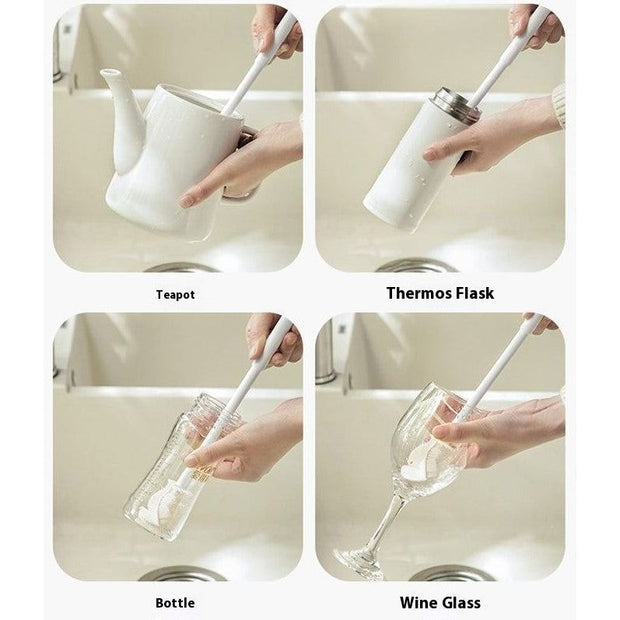 Teapot

Thermos Flask

Bottle

Wine Glass