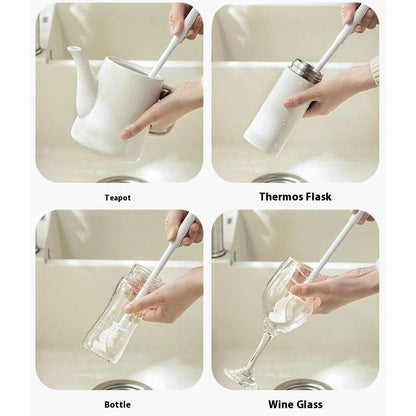 Teapot

Thermos Flask

Bottle

Wine Glass